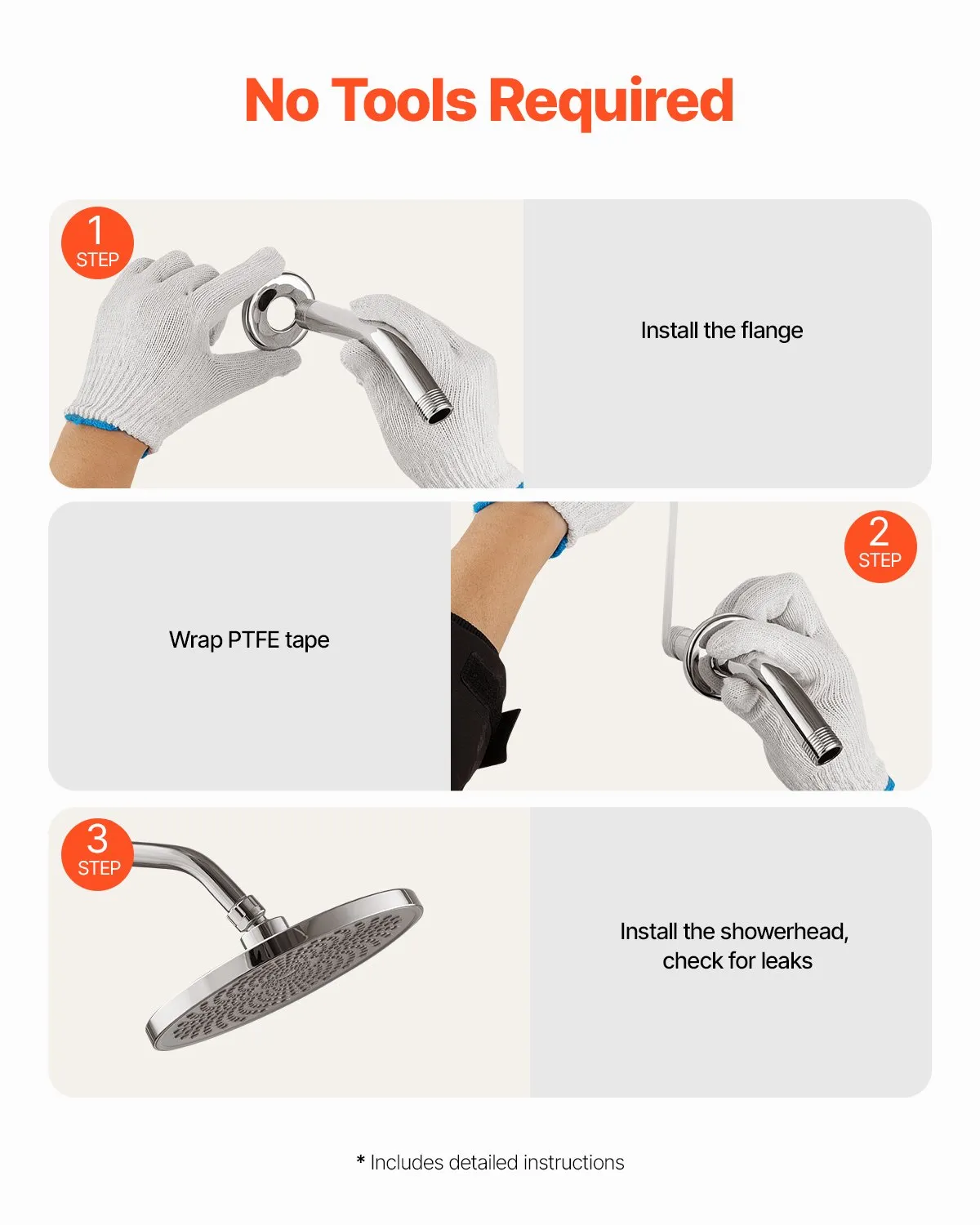 No Tools Required

1
STEP

Install the flange

Wrap PTFE tape

2
STEP

3
STEP

Install the showerhead, check for leaks

* Includes detailed instructions