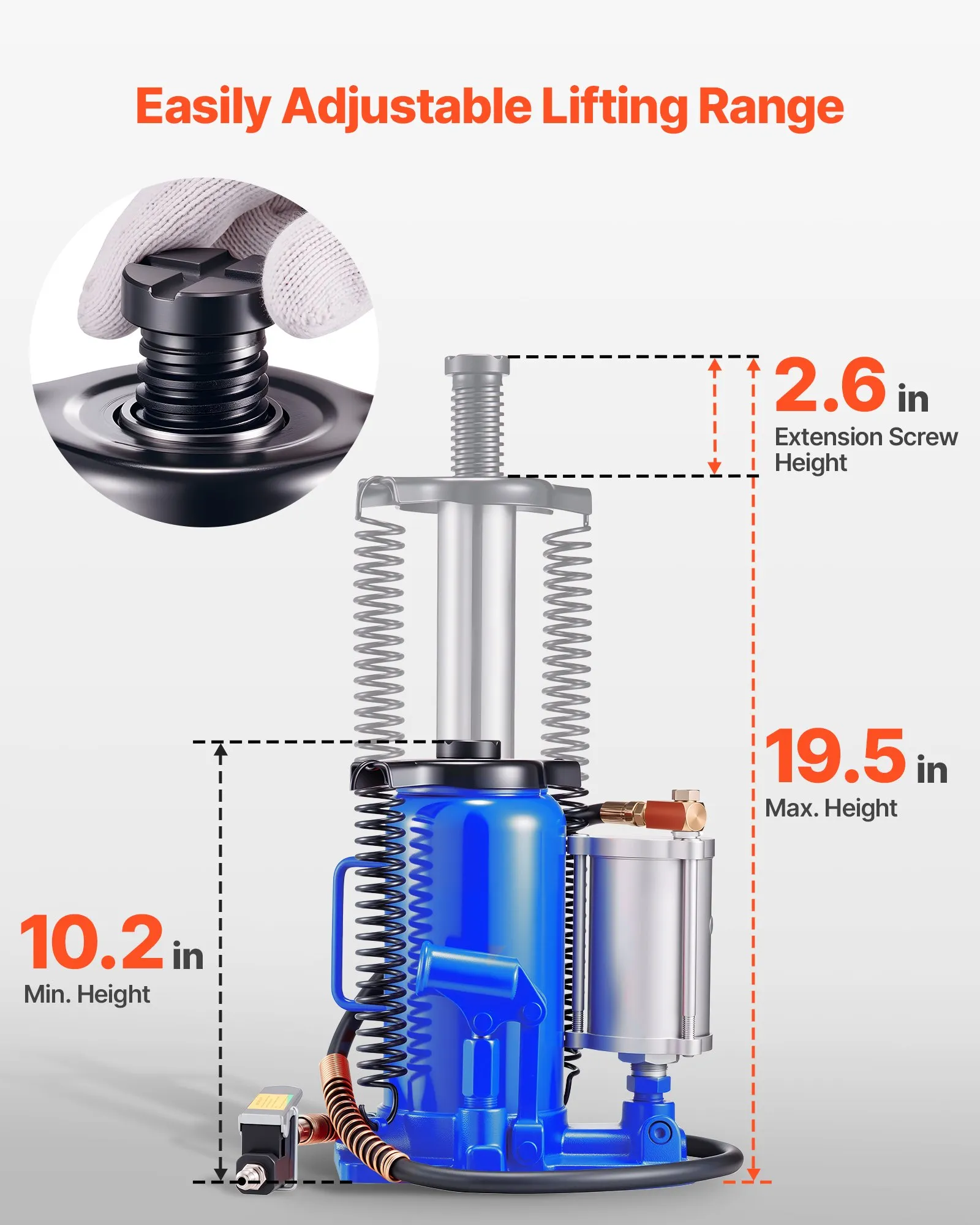 Easily Adjustable Lifting Range

2.6 in
Extension Screw Height

19.5 in
Max. Height

10.2 in
Min. Height