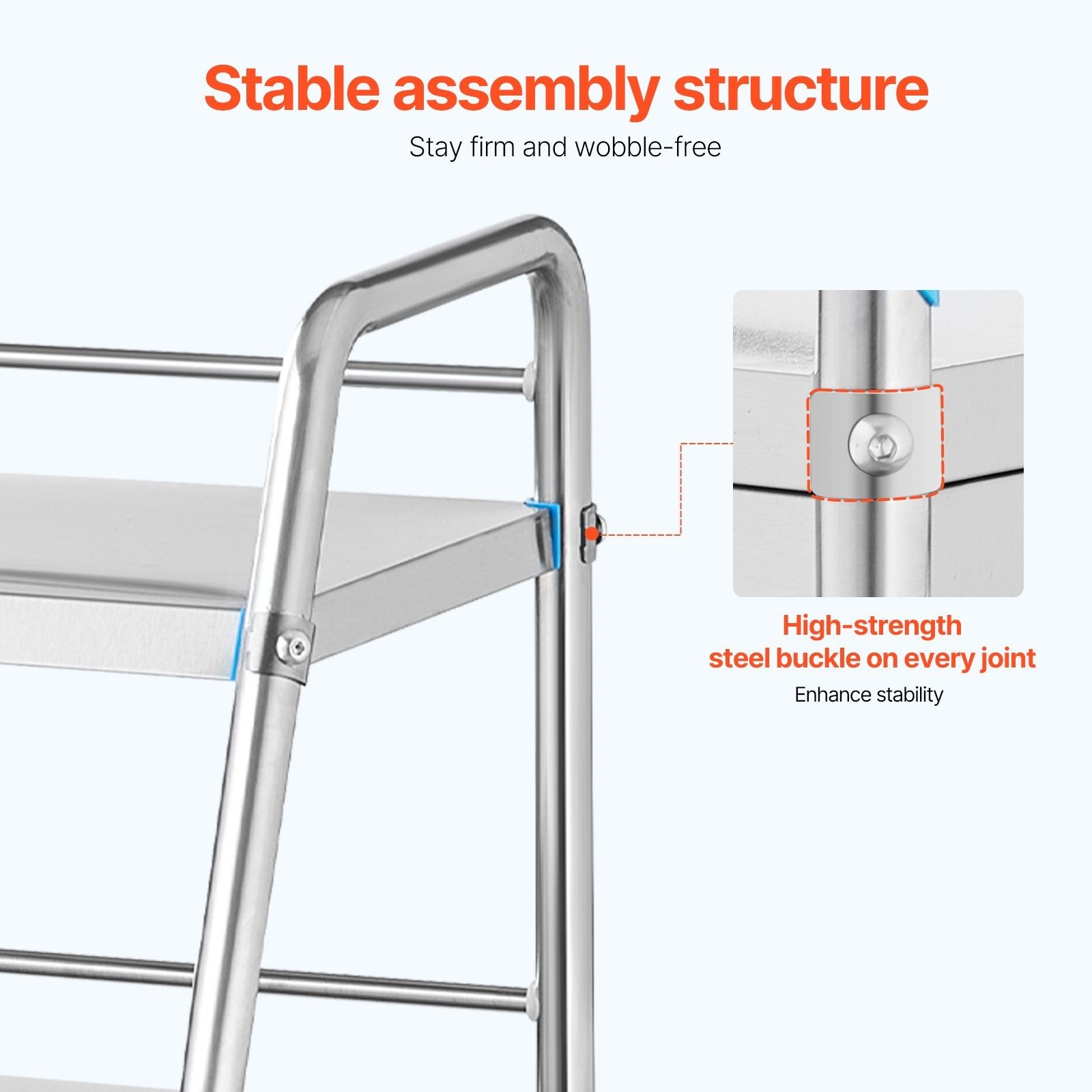 Stable assembly structure
Stay firm and wobble-free

High-strength
steel buckle on every joint
Enhance stability